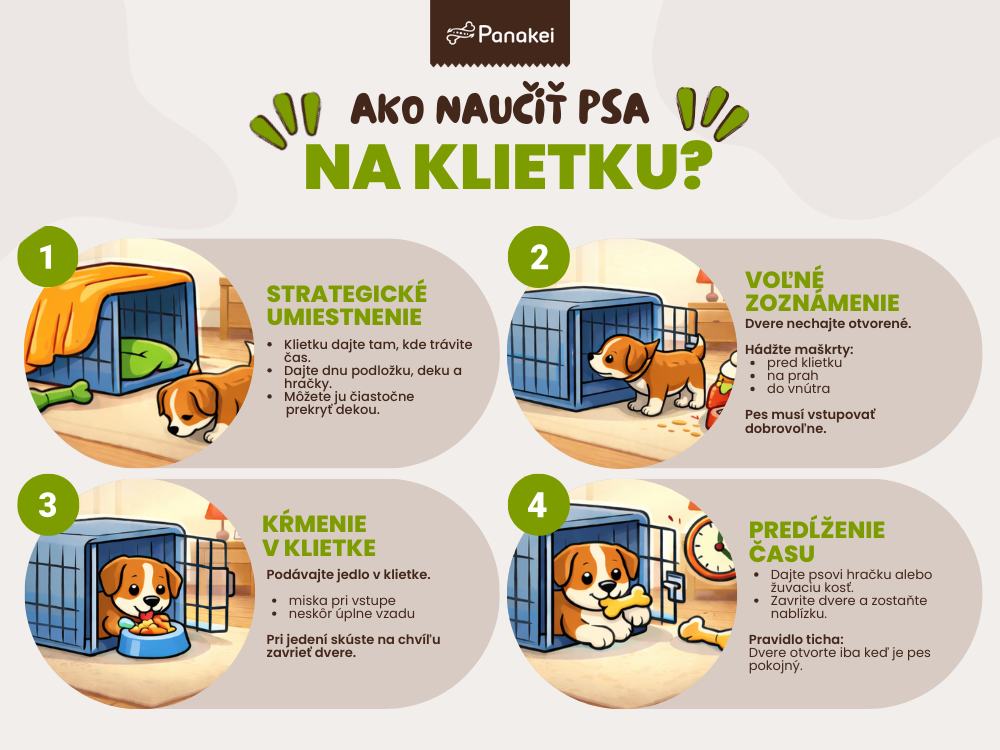 Panakei

AKO NAUČIŤ PSA
NA KLIETKU?

1
STRATEGICKÉ UMIESTNENIE
- Klietku dajte tam, kde trávite čas.
- Dajte dnu podložku, deku a hračky.
- Môžete ju čiastočne prekryť dekou.

2
VOĽNÉ ZOZNÁMENIE
Dvere nechajte otvorené.

Hádžte maškrty:
- pred klietku
- na prah
- do vnútra

Pes musí vstupovať dobrovoľne.

3
KŔMENIE V KLIETKE
Podávajte jedlo v klietke.

- miska pri vstupe
- neskôr úplne vzadu

Pri jedení skúste na chvíľu zavrieť dvere.

4
PREDĹŽENIE ČASU
- Dajte psovi hračku alebo žuvaciu kosť.
- Zavrite dvere a zostaňte nablízku.

Pravidlo ticha:
Dvere otvorte iba keď je pes pokojný.